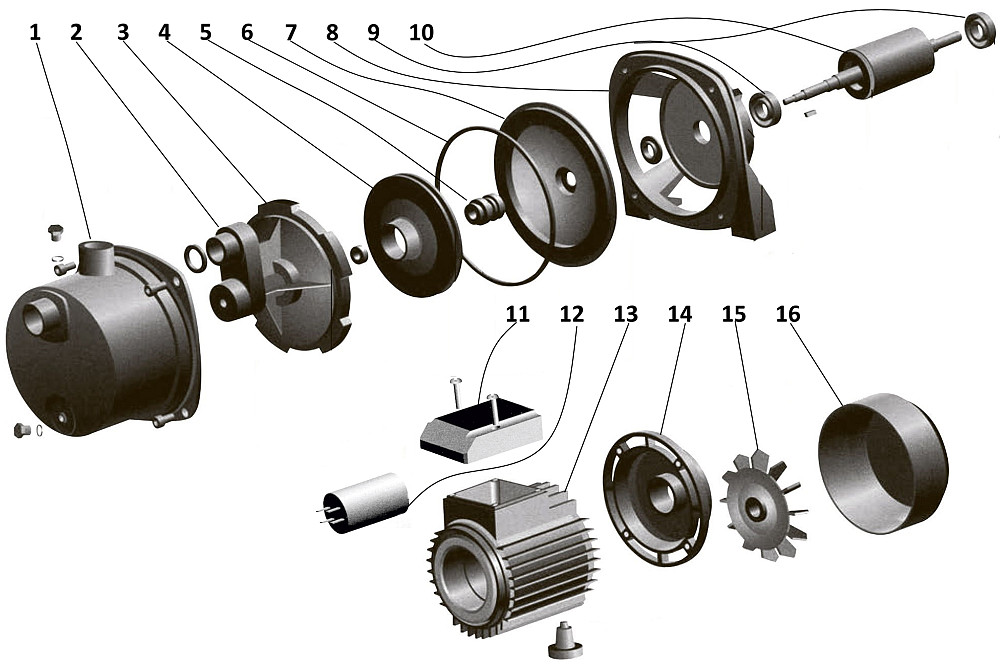 1 2 3 4 5 6 7 8 9 10

11 12 13 14 15 16