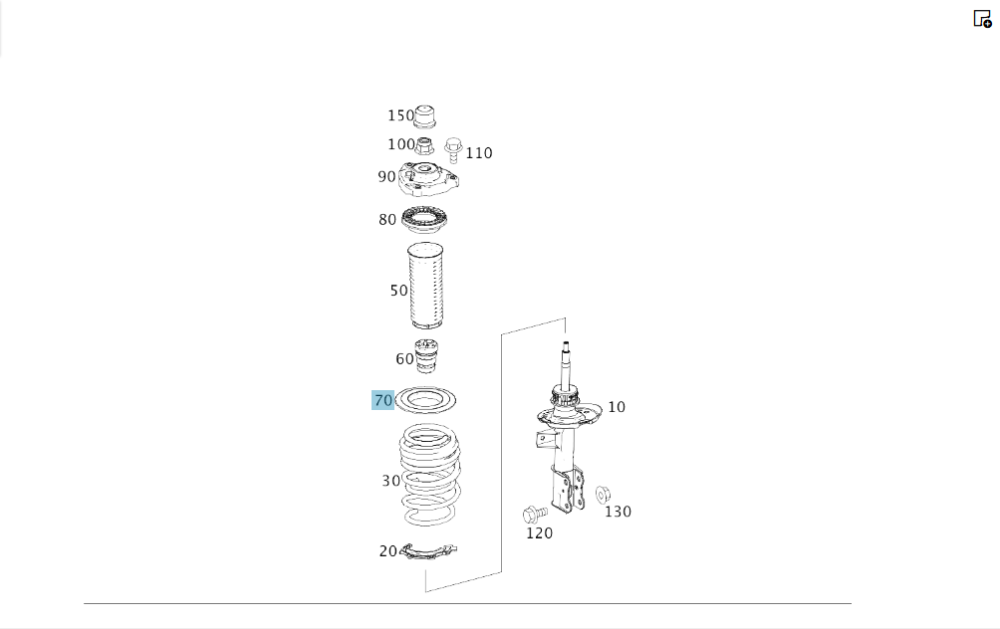 150
100
110
90
80
50
60
70
10
30
130
120
20