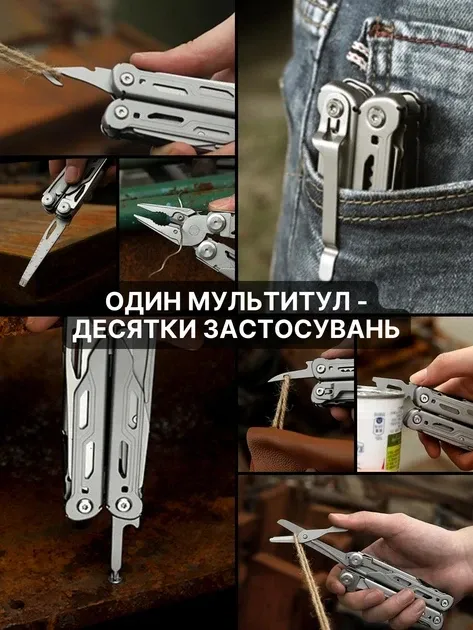 ОДИН МУЛЬТИТУЛ - ДЕСЯТКИ ЗАСТОСУВАНЬ