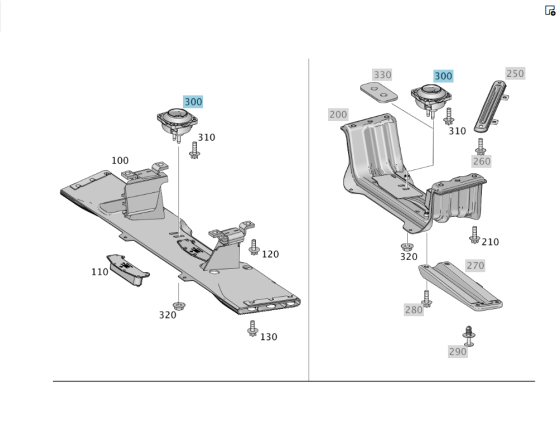 300
310
100
120
110
320
130

330
300
250
200
310
260
210
320
270
280
290