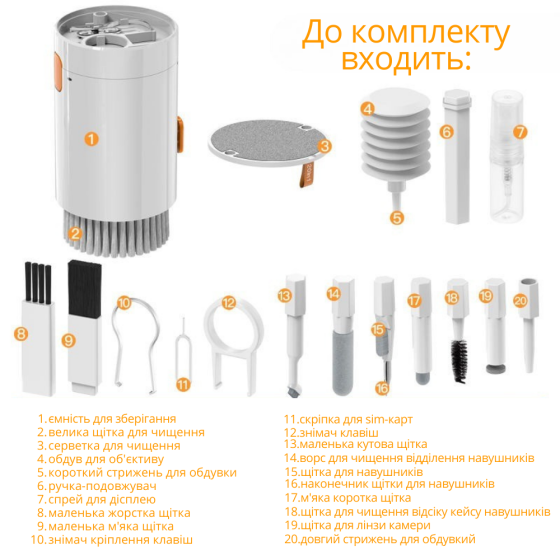 До комплекту входить:

1
2
3
4
5
6
7
8
9
10
11
12
13
14
15
16
17
18
19
20

1.ємність для зберігання
2.велика щітка для чищення
3.серветка для чищення
4.обдув для об'єктиву
5.короткий стрижень для обдувки
6.ручка-подовжувач
7.спрей для дісплею
8.маленька жорстка щітка
9.маленька м'яка щітка
10.знімач кріплення клавіш

11.скріпка для sim-карт
12.знімач клавіш
13.маленька кутова щітка
14.ворс для чищення відділення навушників
15.щітка для навушників
16.наконечник щітки для навушників
17.м'яка коротка щітка
18.щітка для чищення відсіку кейсу навушників
19.щітка для лінзи камери
20.довгий стрижень для обдувкий