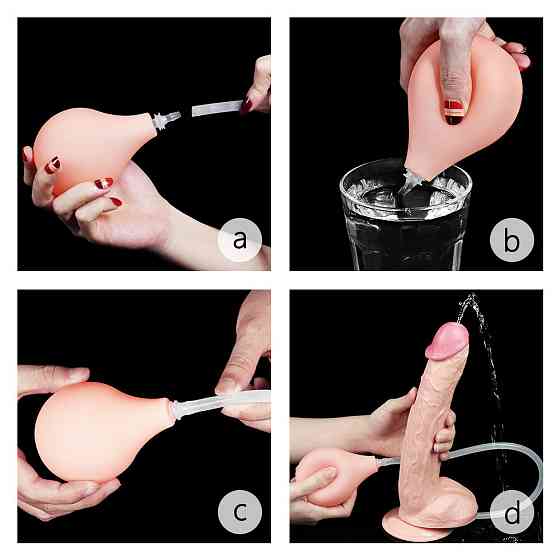 a

b

c

d