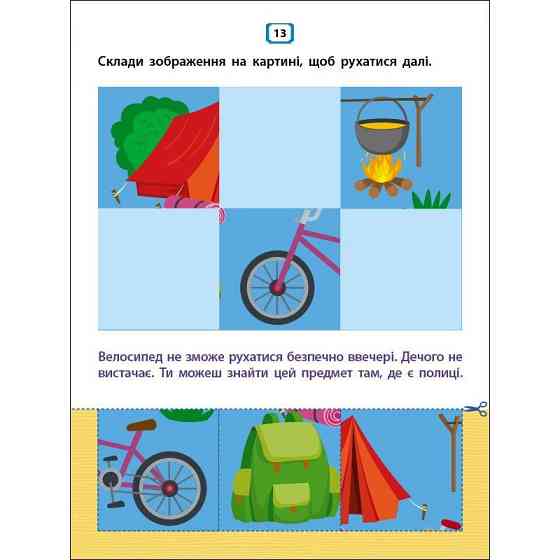 13

Склади зображення на картині, щоб рухатися далі.

Велосипед не зможе рухатися безпечно ввечері. Дечого не вистачає. Ти можеш знайти цей предмет там, де є полиці.