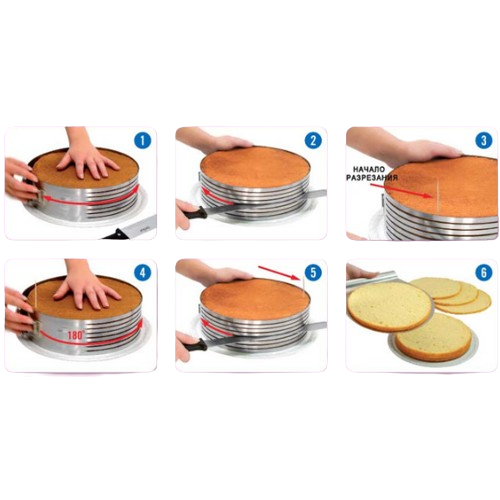 1

2

3

НАЧАЛО РАЗРЕЗАНИЯ

4

180°

5

6