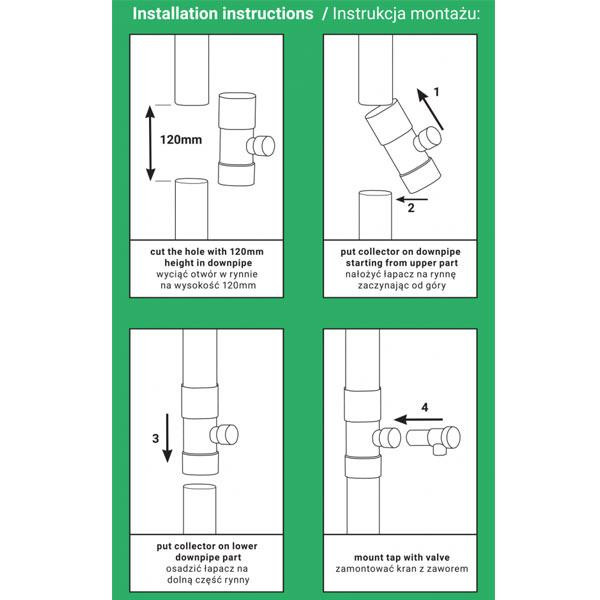 Installation instructions / Instrukcja montażu:

120mm

cut the hole with 120mm height in downpipe
wyciąć otwór w rynnie na wysokość 120mm

1

2

put collector on downpipe starting from upper part
nałożyć łapacz na rynnę zaczynając od góry

3

put collector on lower downpipe part
osadzić łapacz na dolną część rynny

4

mount tap with valve
zamontować kran z zaworem