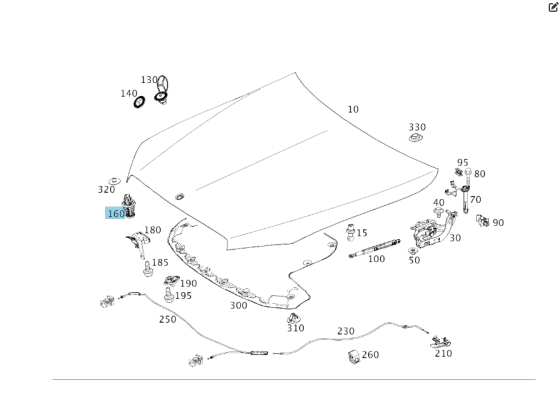 130
140
10
330
95
80
320
70
40
160
90
180
15
30
100
50
185
190
195
300
250
310
230
260
210