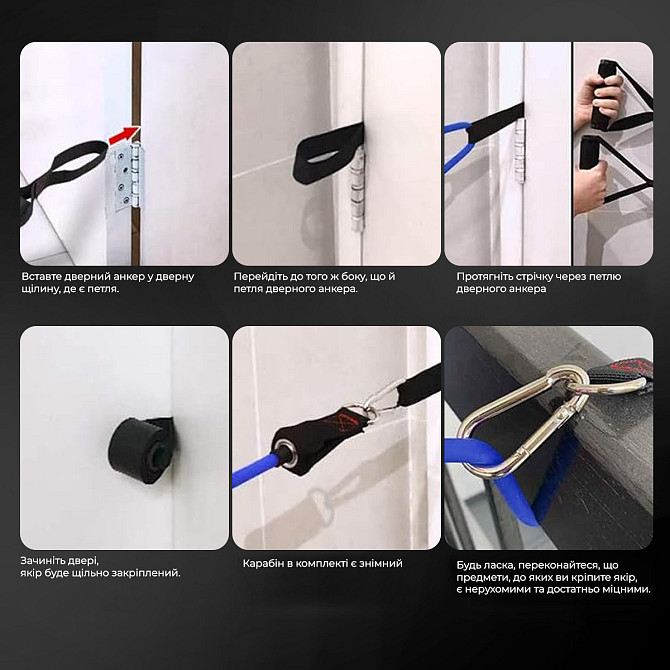 Вставте дверний анкер у дверну щілину, де є петля.

Перейдіть до того ж боку, що й петля дверного анкера.

Протягніть стрічку через петлю дверного анкера

Зачиніть двері,
якір буде щільно закріплений.

Карабін в комплекті є знімний

Будь ласка, переконайтеся, що предмети, до яких ви кріпите якір, є нерухомими та достатньо міцними.