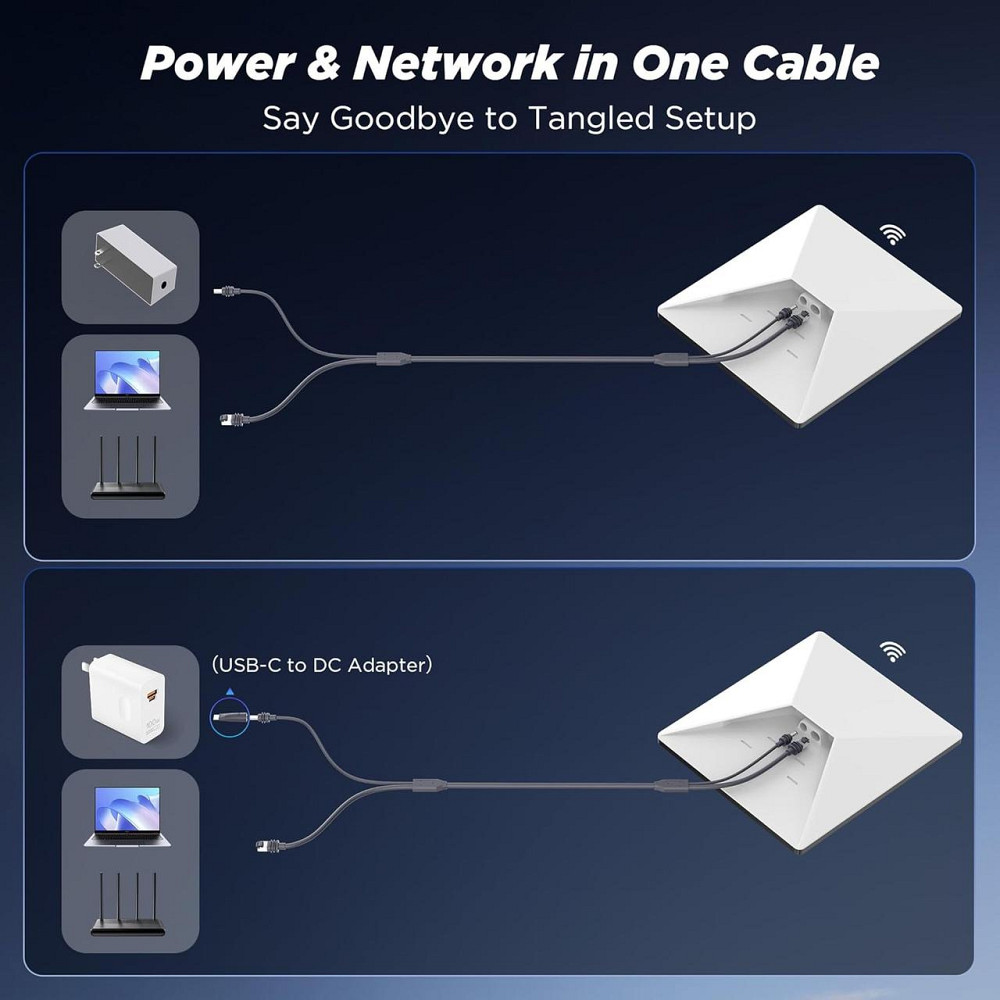 Power & Network in One Cable
Say Goodbye to Tangled Setup

(USB-C to DC Adapter)