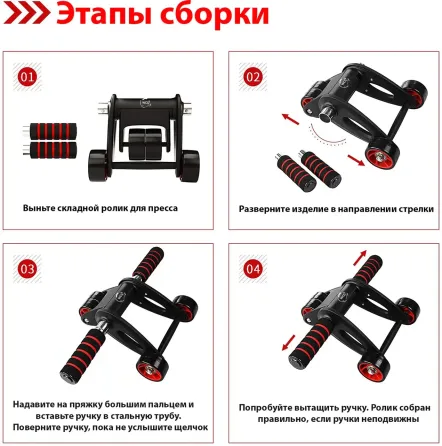 Этапы сборки

01

Выньте складной ролик для пресса

02

Разверните изделие в направлении стрелки

03

Надавите на пряжку большим пальцем и вставьте ручку в стальную трубу. Поверните ручку, пока не услышите щелчок

04

Попробуйте вытащить ручку. Ролик собран правильно, если ручки неподвижны