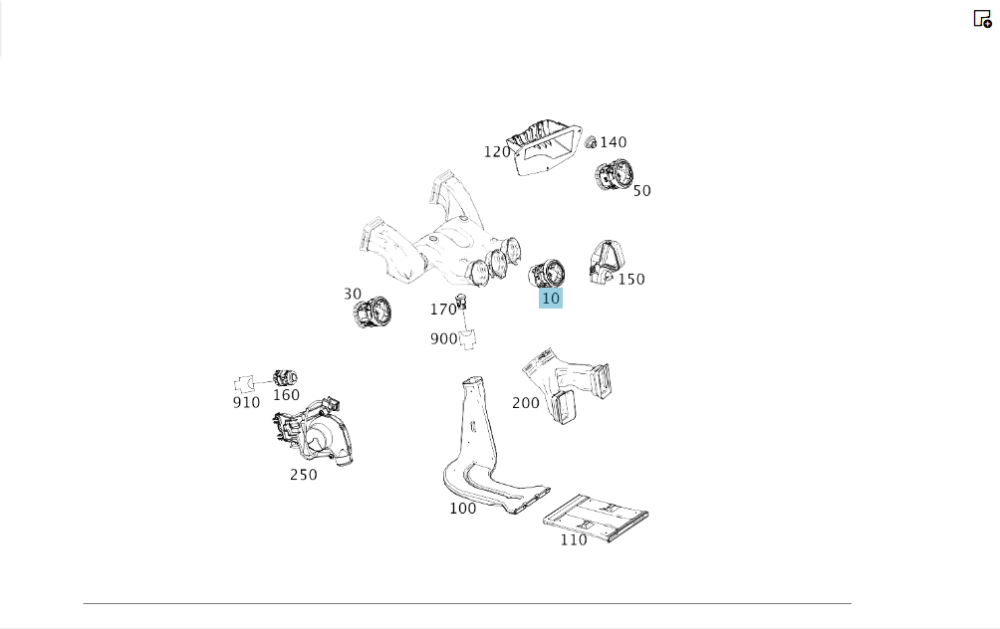 120
140
50
150
10
30
170
900
910
160
200
250
100
110