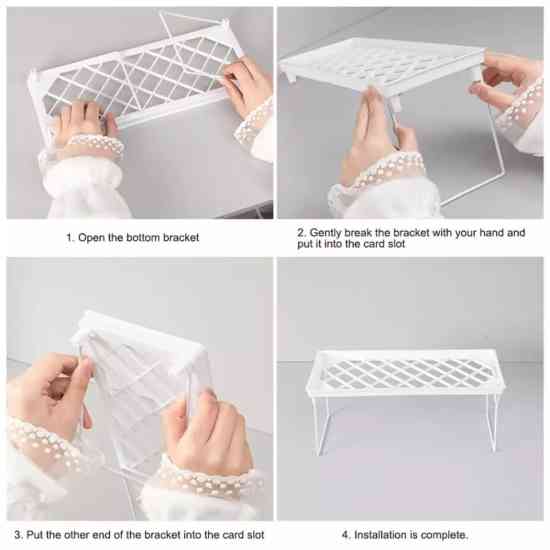 1. Open the bottom bracket

2. Gently break the bracket with your hand and put it into the card slot

3. Put the other end of the bracket into the card slot

4. Installation is complete.