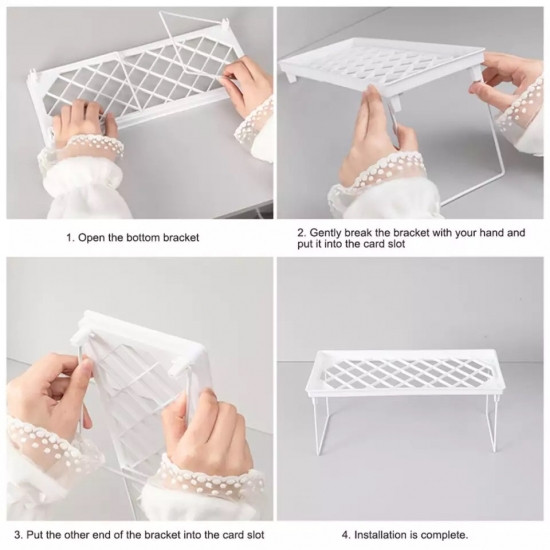 1. Open the bottom bracket

2. Gently break the bracket with your hand and put it into the card slot

3. Put the other end of the bracket into the card slot

4. Installation is complete.