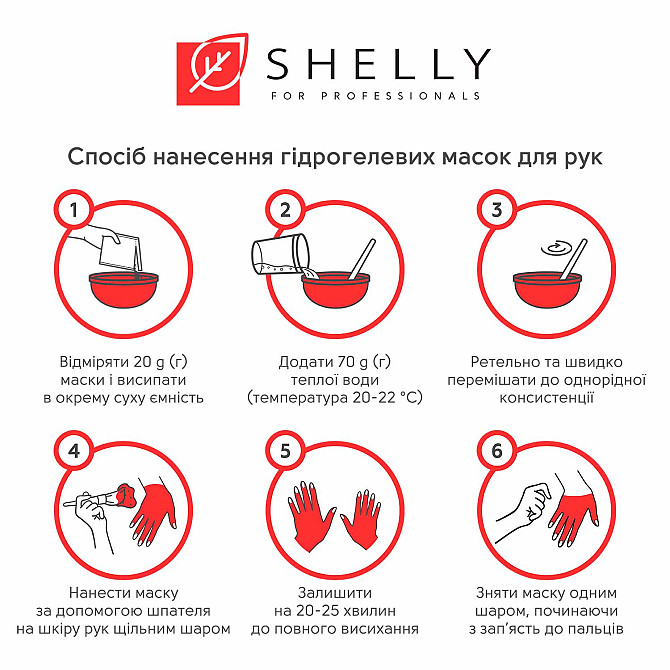 SHELLY
FOR PROFESSIONALS

Спосіб нанесення гідрогелевих масок для рук

1
Відміряти 20 g (г) маски і висипати в окрему суху ємність

2
Додати 70 g (г) теплої води (температура 20-22 °C)

3
Ретельно та швидко перемішати до однорідної консистенції

4
Нанести маску за допомогою шпателя на шкіру рук щільним шаром

5
Залишити на 20-25 хвилин до повного висихання

6
Зняти маску одним шаром, починаючи з зап'ясть до пальців