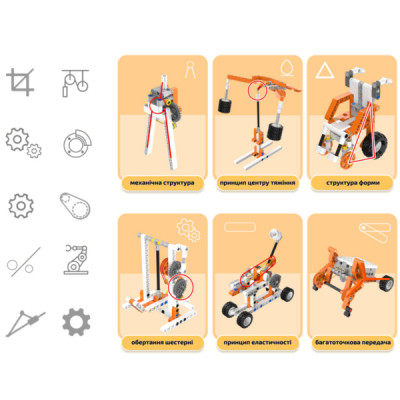 механічна структура

принцип центру тяжіння

структура форми

обертання шестерні

принцип еластичності

багатоточкова передача