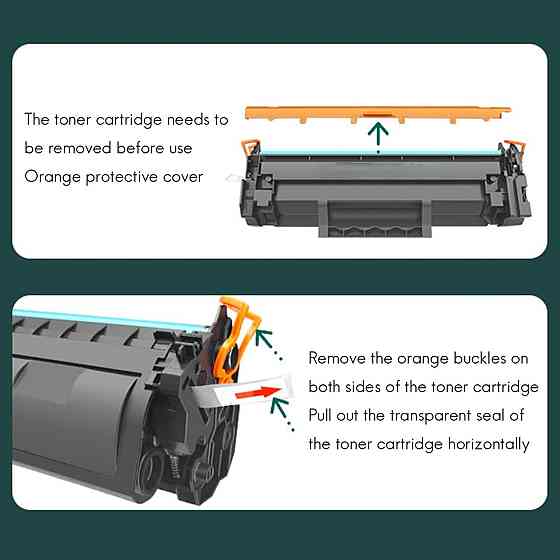 The toner cartridge needs to be removed before use
Orange protective cover

Remove the orange buckles on both sides of the toner cartridge
Pull out the transparent seal of the toner cartridge horizontally