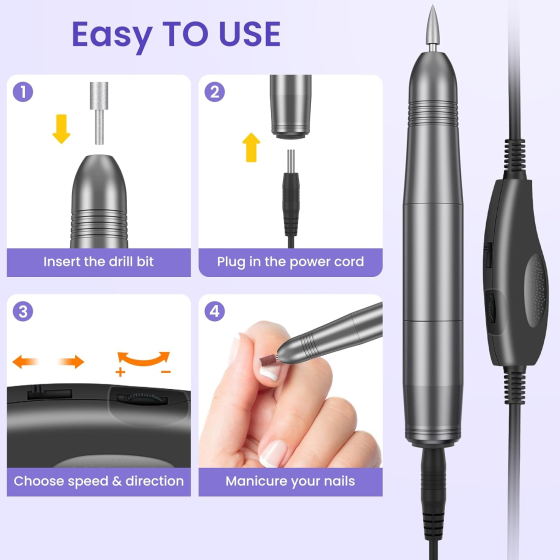 Easy TO USE

1

Insert the drill bit

2

Plug in the power cord

3

+ −

Choose speed & direction

4

Manicure your nails