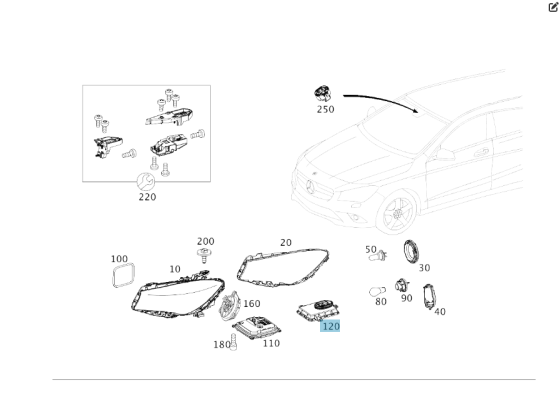 250

220

200

20

100

10

50

30

160

80

90

40

120

180

110