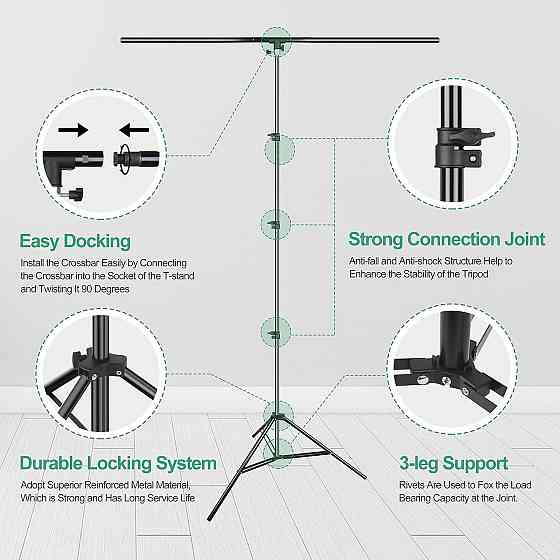 Easy Docking

Install the Crossbar Easily by Connecting the Crossbar into the Socket of the T-stand and Twisting It 90 Degrees

Strong Connection Joint

Anti-fall and Anti-shock Structure Help to Enhance the Stability of the Tripod

Durable Locking System

Adopt Superior Reinforced Metal Material, Which is Strong and Has Long Service Life

3-leg Support

Rivets Are Used to Fox the Load Bearing Capacity at the Joint.