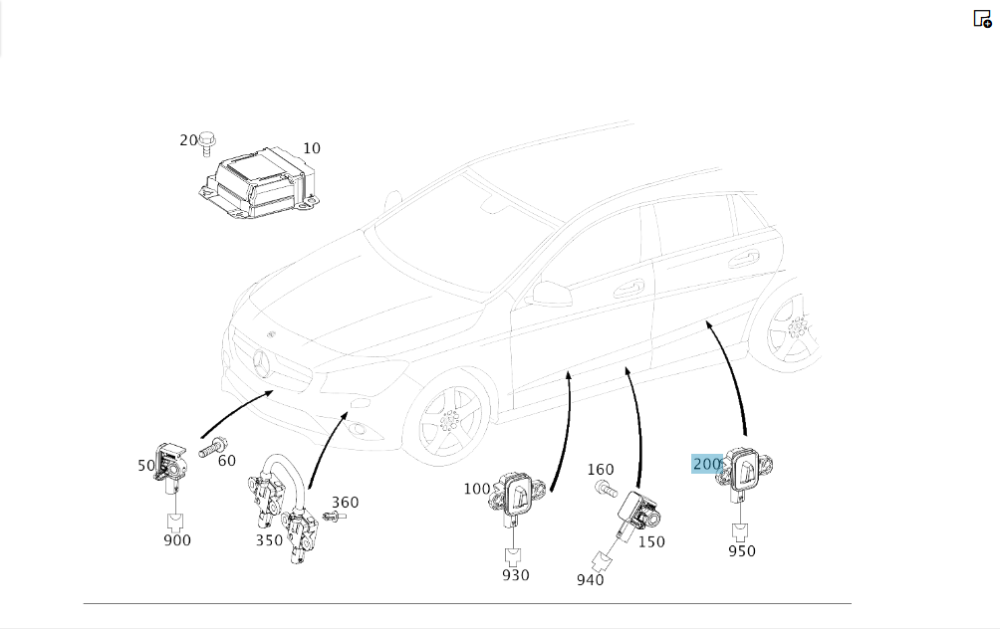 20
10
50
60
900
350
360
100
930
160
150
940
200
950