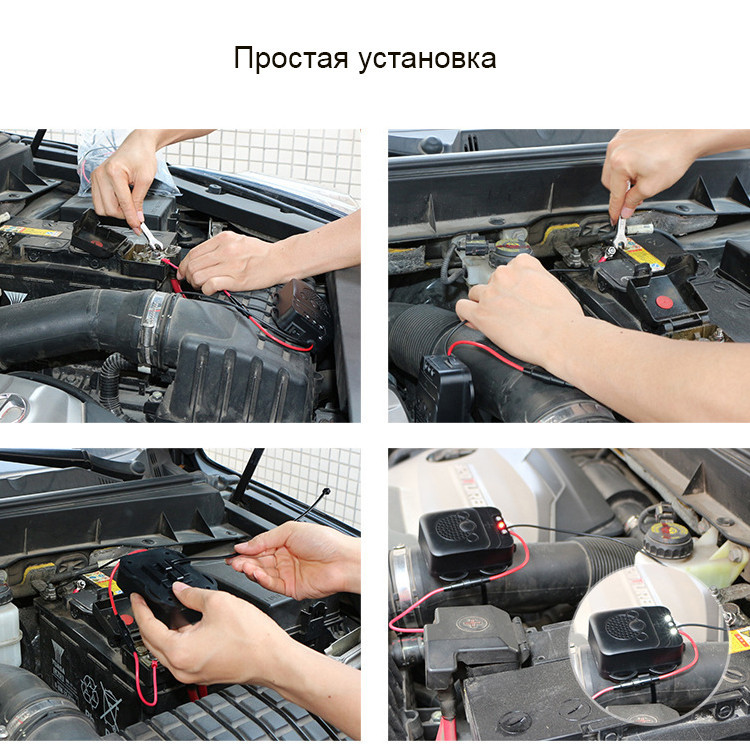 Простая установка