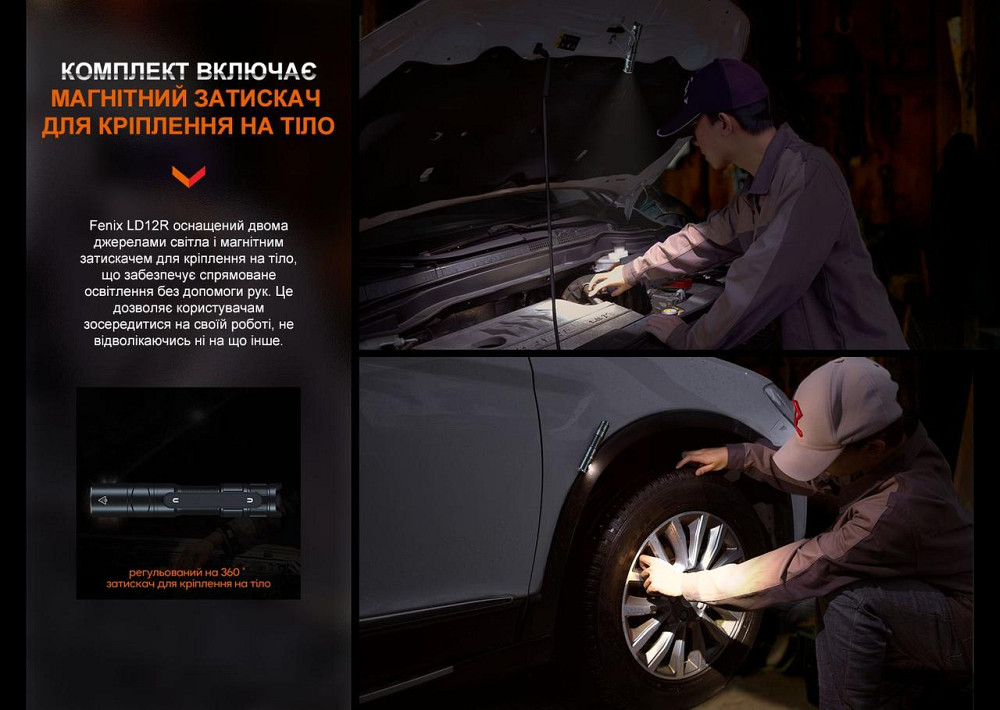 КОМПЛЕКТ ВКЛЮЧАЄ
МАГНІТНИЙ ЗАТИСКАЧ
ДЛЯ КРІПЛЕННЯ НА ТІЛО

Fenix LD12R оснащений двома джерелами світла і магнітним затискачем для кріплення на тіло, що забезпечує спрямоване освітлення без допомоги рук. Це дозволяє користувачам зосередитися на своїй роботі, не відволікаючись ні на що інше.

регульований на 360 °
затискач для кріплення на тіло