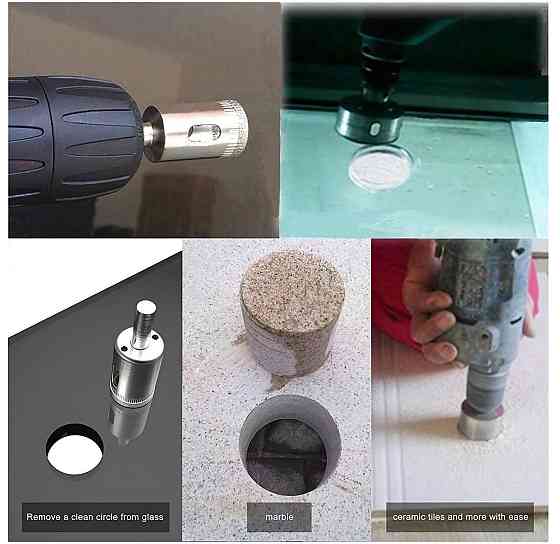 Remove a clean circle from glass

marble

ceramic tiles and more with ease