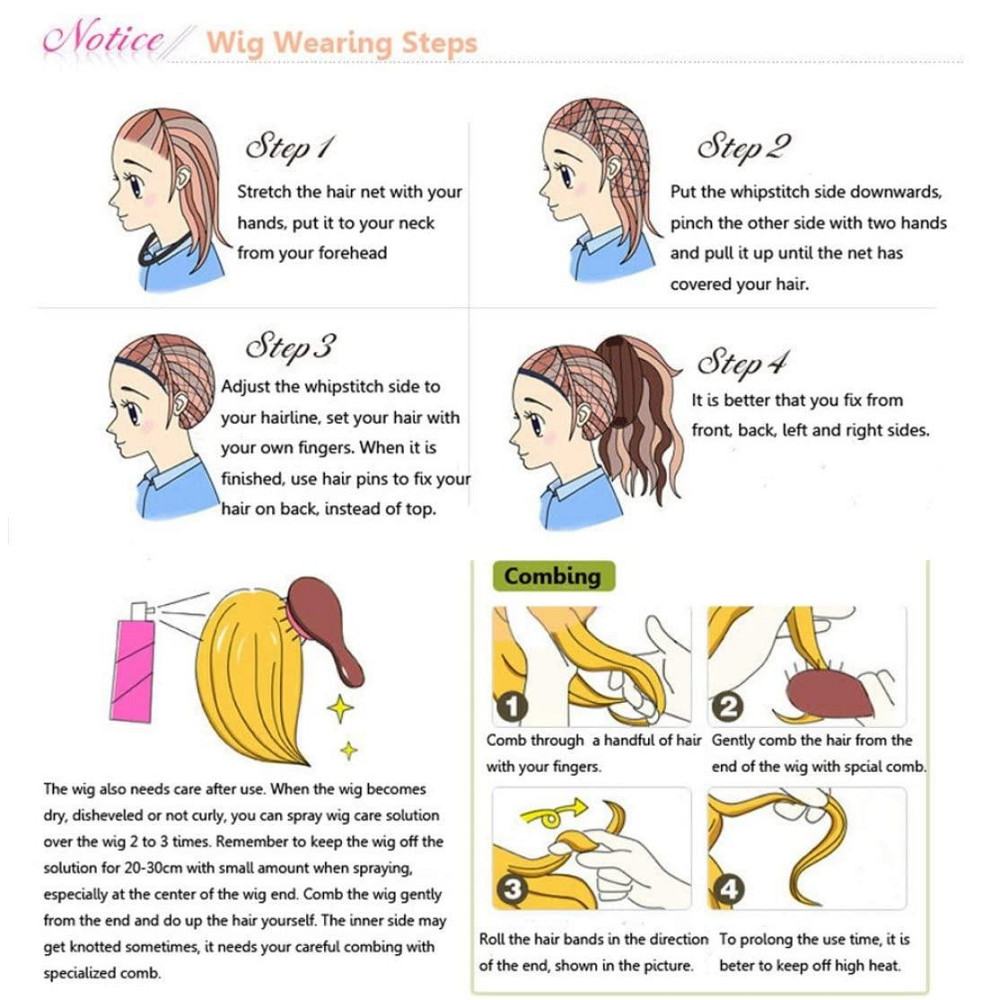 Notice Wig Wearing Steps

Step 1
Stretch the hair net with your hands, put it to your neck from your forehead

Step 2
Put the whipstitch side downwards, pinch the other side with two hands and pull it up until the net has covered your hair.

Step 3
Adjust the whipstitch side to your hairline, set your hair with your own fingers. When it is finished, use hair pins to fix your hair on back, instead of top.

Step 4
It is better that you fix from front, back, left and right sides.

The wig also needs care after use. When the wig becomes dry, disheveled or not curly, you can spray wig care solution over the wig 2 to 3 times. Remember to keep the wig off the solution for 20-30cm with small amount when spraying, especially at the center of the wig end. Comb the wig gently from the end and do up the hair yourself. The inner side may get knotted sometimes, it needs your careful combing with specialized comb.

Combing

1
Comb through a handful of hair with your fingers.

2
Gently comb the hair from the end of the wig with spcial comb.

3
Roll the hair bands in the direction of the end, shown in the picture.

4
To prolong the use time, it is beter to keep off high heat.