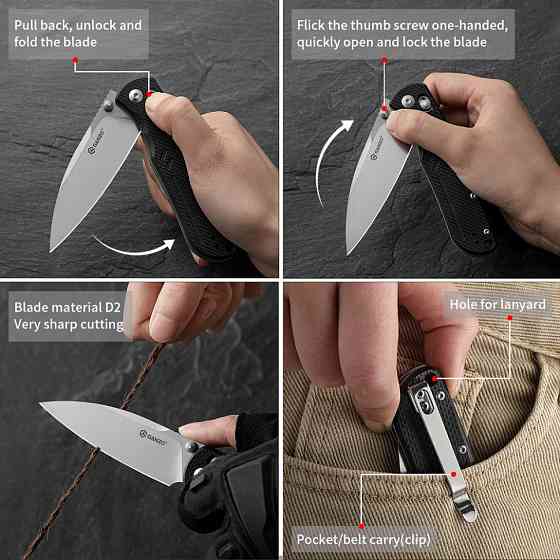 Pull back, unlock and fold the blade

GANZO

Flick the thumb screw one-handed, quickly open and lock the blade

GANZO

Blade material D2
Very sharp cutting

GANZO

Hole for lanyard

Pocket/belt carry(clip)