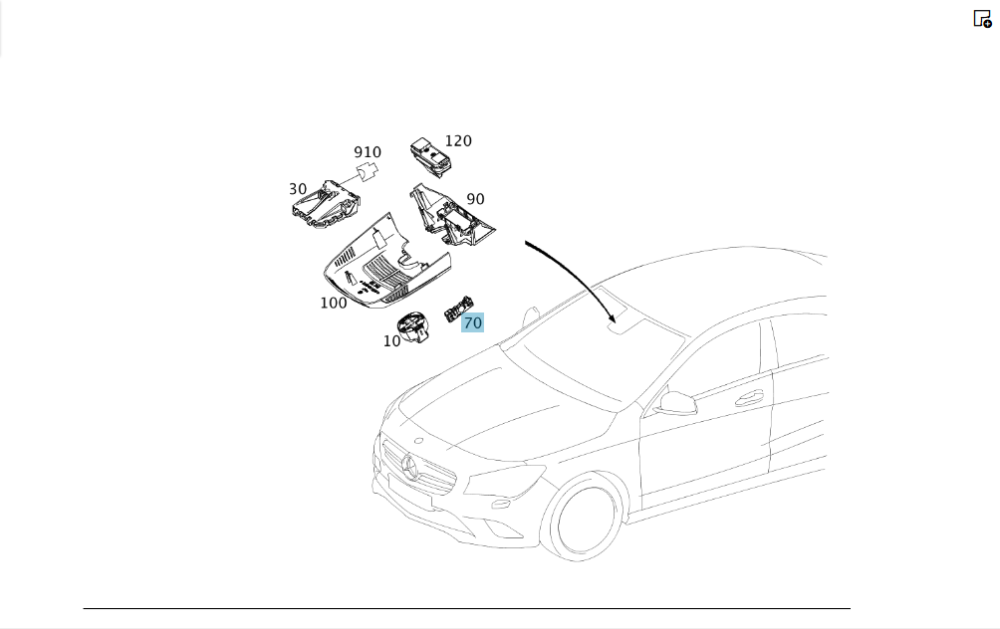 910
120
30
90
100
70
10