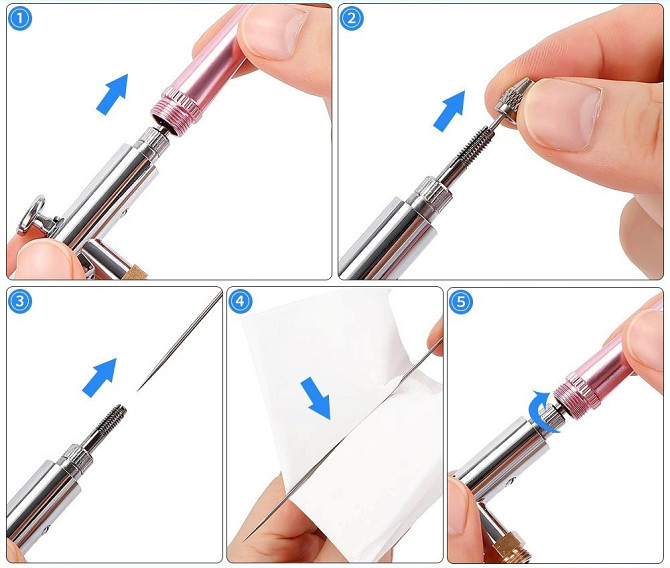 1
2
3
4
5