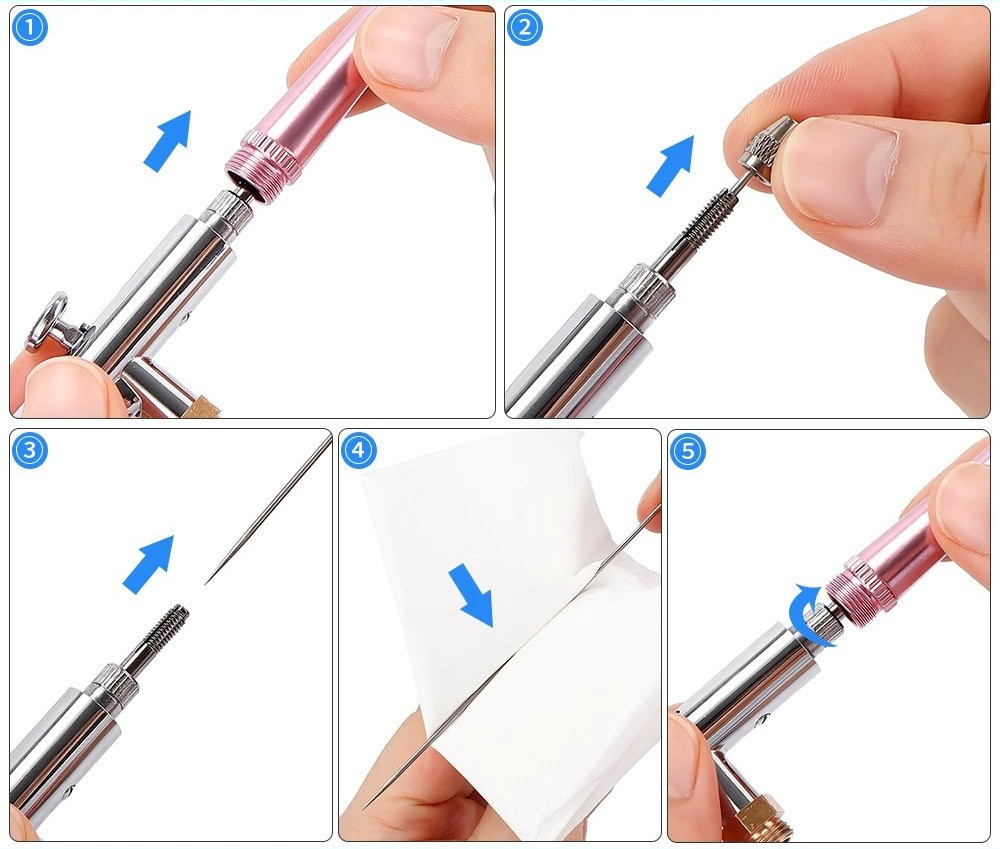 1

2

3

4

5