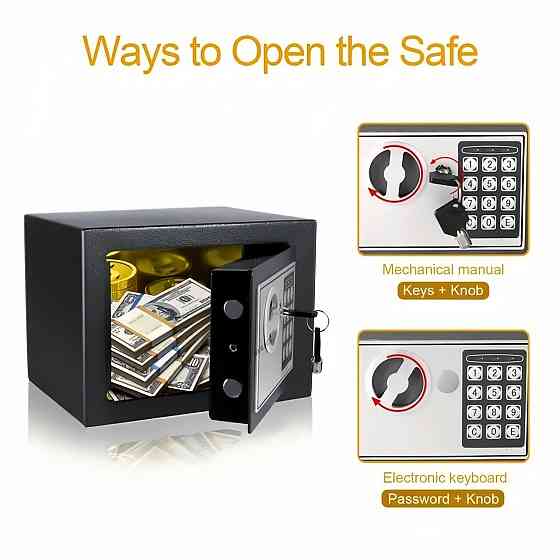 Ways to Open the Safe

1 2 3
4 5 6
7 8 9
C 0 E

Mechanical manual
Keys + Knob

1 2 3
4 5 6
7 8 9
C 0 E

Electronic keyboard
Password + Knob