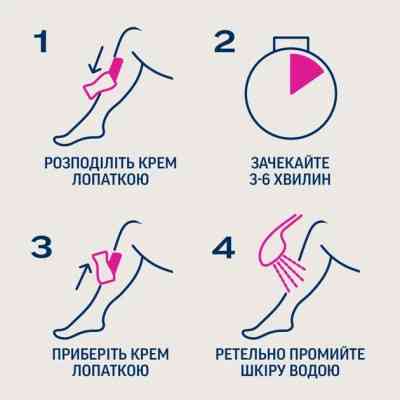 1

РОЗПОДІЛІТЬ КРЕМ ЛОПАТКОЮ

2

ЗАЧЕКАЙТЕ 3-6 ХВИЛИН

3

ПРИБЕРІТЬ КРЕМ ЛОПАТКОЮ

4

РЕТЕЛЬНО ПРОМИЙТЕ ШКІРУ ВОДОЮ