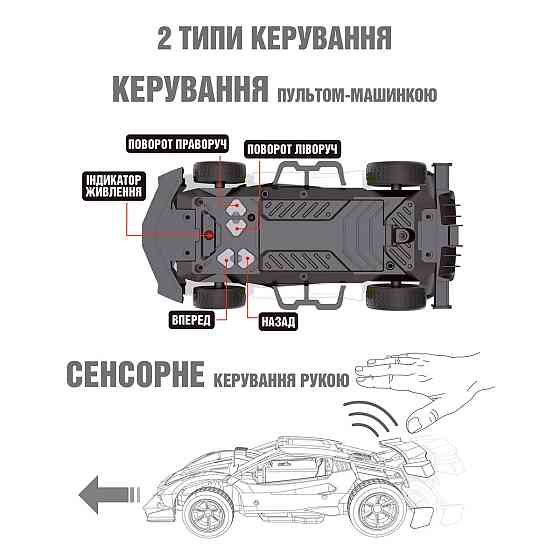 2 ТИПИ КЕРУВАННЯ

КЕРУВАННЯ ПУЛЬТОМ-МАШИНКОЮ

ПОВОРОТ ПРАВОРУЧ

ПОВОРОТ ЛІВОРУЧ

ІНДИКАТОР ЖИВЛЕННЯ

ВПЕРЕД

НАЗАД

СЕНСОРНЕ КЕРУВАННЯ РУКОЮ