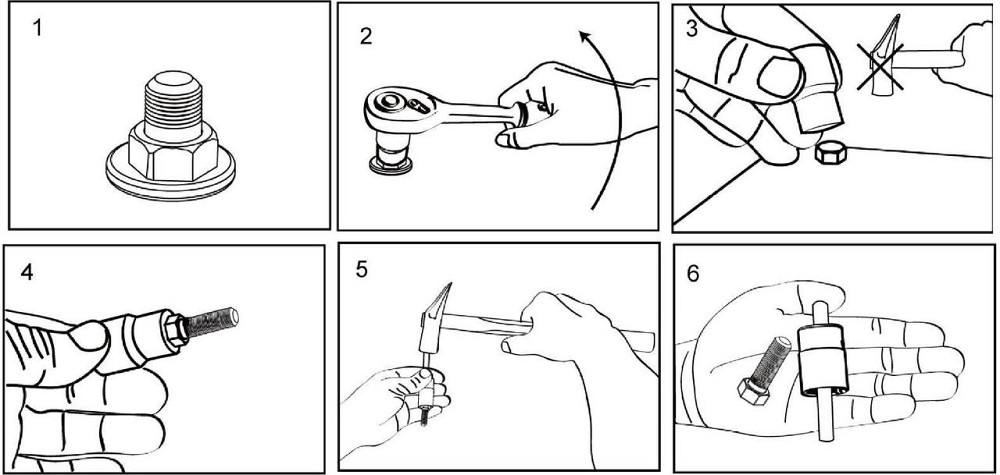 1

2

3

4

5

6