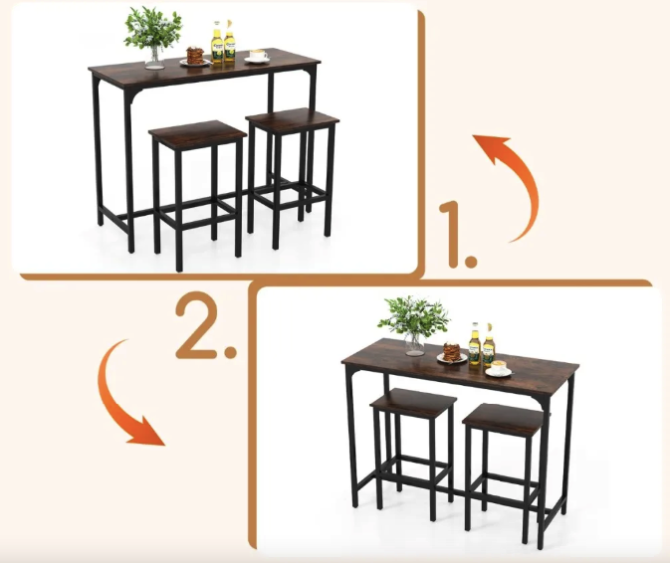 1.

2.