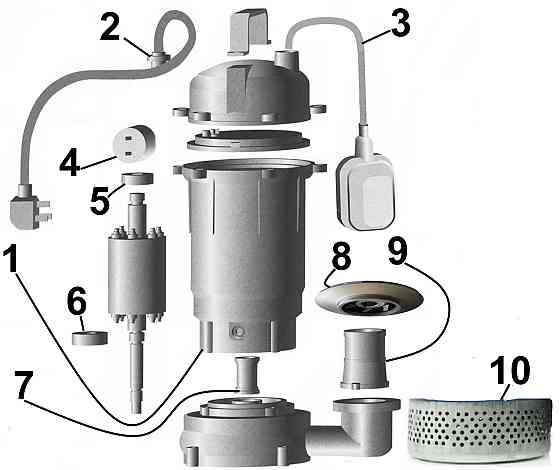 2
3
4
5
1
8
9
6
7
10