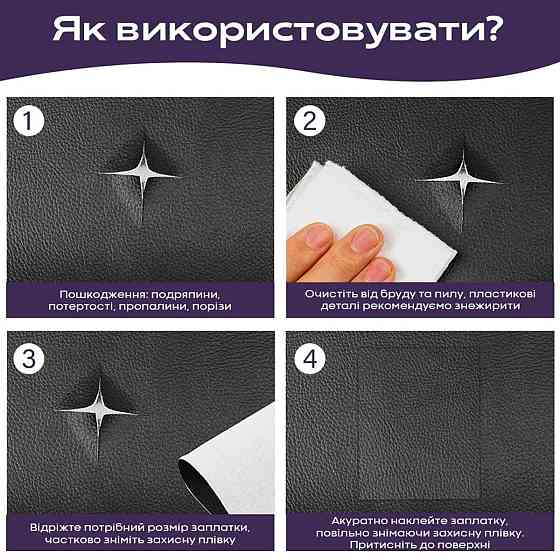 Як використовувати?

1

Пошкодження: подряпини, потертості, пропалини, порізи

2

Очистіть від бруду та пилу, пластикові деталі рекомендуємо знежирити

3

Відріжте потрібний розмір заплатки, частково зніміть захисну плівку

4

Акуратно наклейте заплатку, повільно знімаючи захисну плівку. Притисніть до поверхні