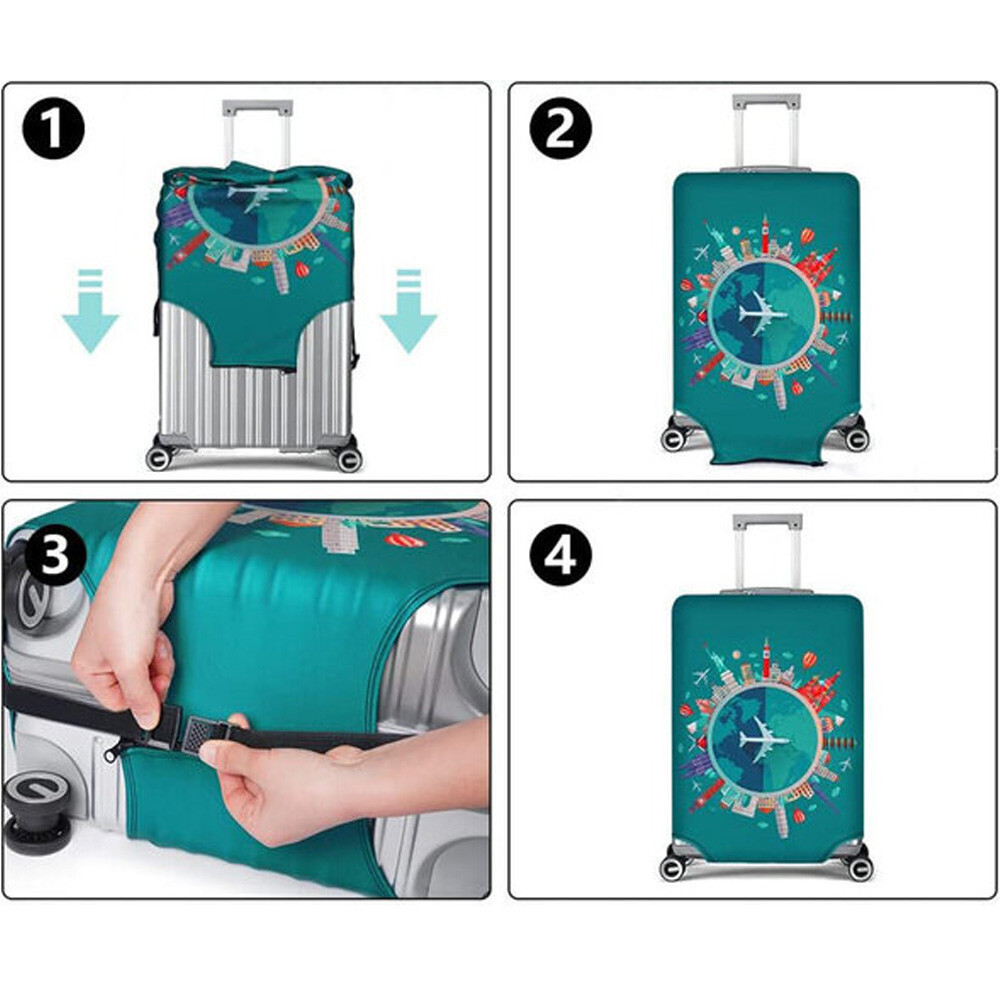 1

2

3

4