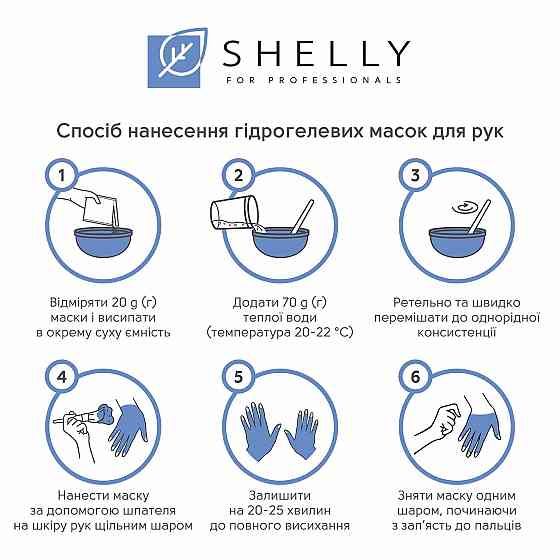 SHELLY
FOR PROFESSIONALS

Спосіб нанесення гідрогелевих масок для рук

1

Відміряти 20 g (г) маски і висипати в окрему суху ємність

2

Додати 70 g (г) теплої води (температура 20-22 °C)

3

Ретельно та швидко перемішати до однорідної консистенції

4

Нанести маску за допомогою шпателя на шкіру рук щільним шаром

5

Залишити на 20-25 хвилин до повного висихання

6

Зняти маску одним шаром, починаючи з зап'ясть до пальців