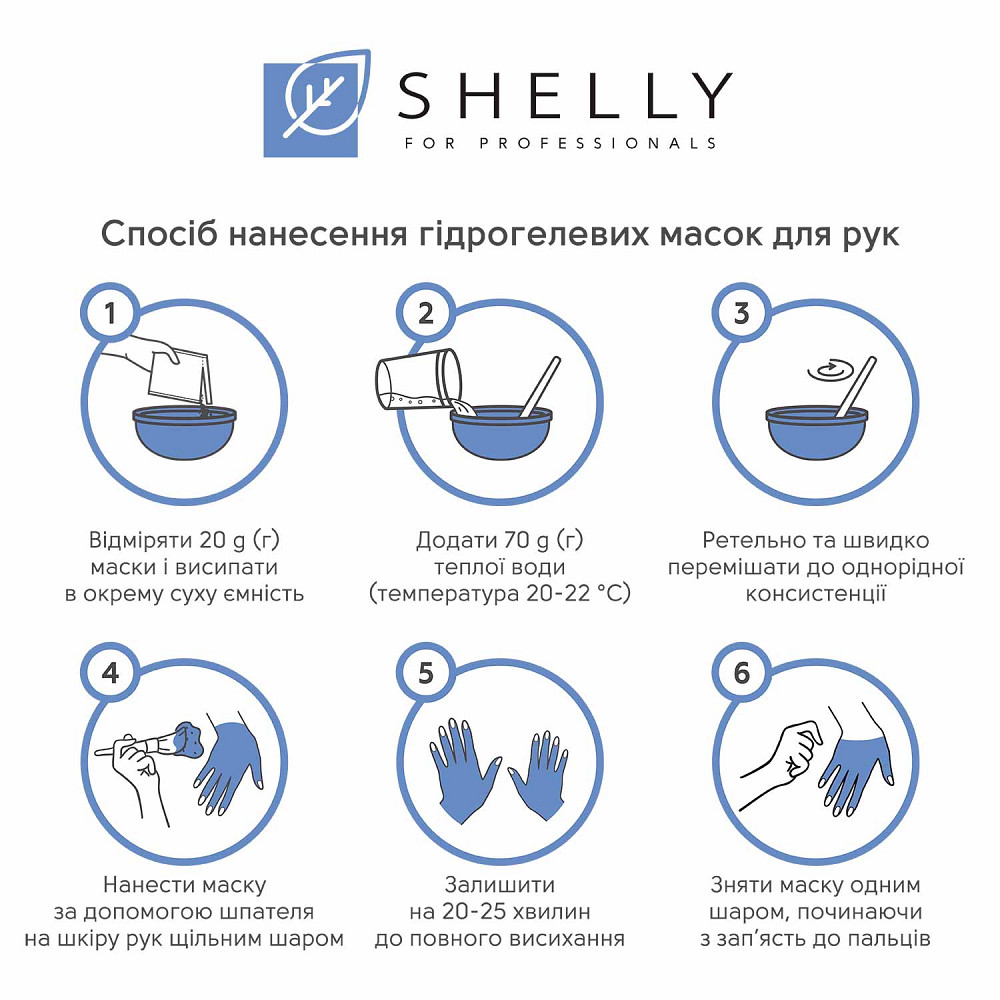 SHELLY
FOR PROFESSIONALS

Спосіб нанесення гідрогелевих масок для рук

1
Відміряти 20 g (г) маски і висипати в окрему суху ємність

2
Додати 70 g (г) теплої води (температура 20-22 °C)

3
Ретельно та швидко перемішати до однорідної консистенції

4
Нанести маску за допомогою шпателя на шкіру рук щільним шаром

5
Залишити на 20-25 хвилин до повного висихання

6
Зняти маску одним шаром, починаючи з зап'ясть до пальців