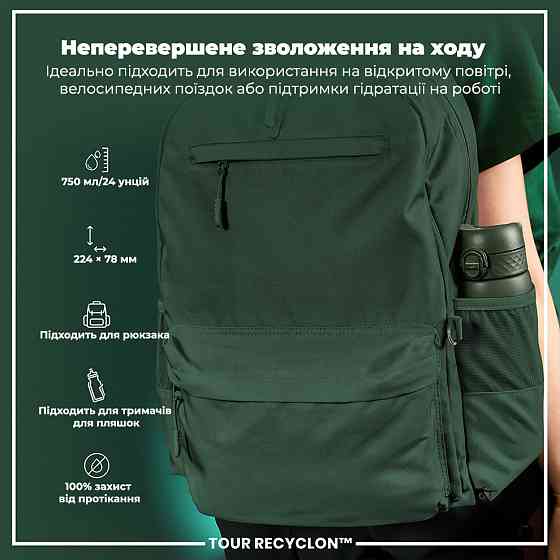 Неперевершене зволоження на ходу
Ідеально підходить для використання на відкритому повітрі, велосипедних поїздок або підтримки гідратації на роботі

750 мл/24 унцій

224 × 78 мм

Підходить для рюкзака

Підходить для тримачів для пляшок

100% захист від протікання

TOUR RECYCLON™