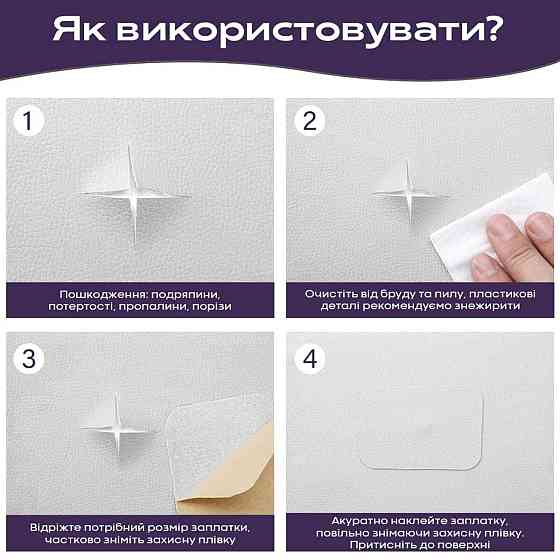 Як використовувати?

1

Пошкодження: подряпини, потертості, пропалини, порізи

2

Очистіть від бруду та пилу, пластикові деталі рекомендуємо знежирити

3

Відріжте потрібний розмір заплатки, частково зніміть захисну плівку

4

Акуратно наклейте заплатку, повільно знімаючи захисну плівку. Притисніть до поверхні