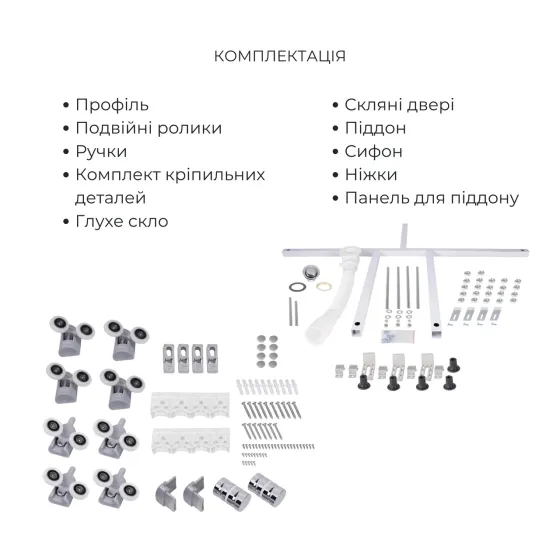 КОМПЛЕКТАЦІЯ

• Профіль
• Подвійні ролики
• Ручки
• Комплект кріпильних деталей
• Глухе скло

• Скляні двері
• Піддон
• Сифон
• Ніжки
• Панель для піддону