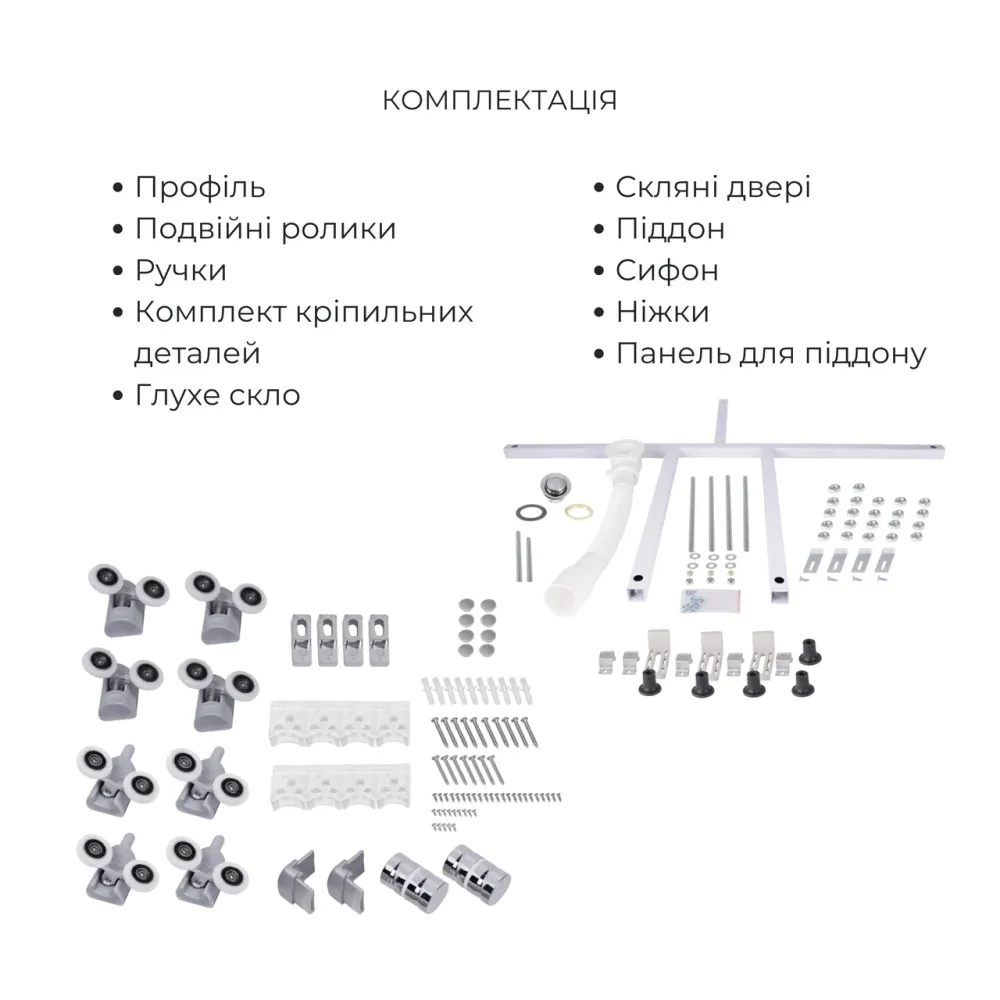 КОМПЛЕКТАЦІЯ

• Профіль
• Подвійні ролики
• Ручки
• Комплект кріпильних деталей
• Глухе скло

• Скляні двері
• Піддон
• Сифон
• Ніжки
• Панель для піддону