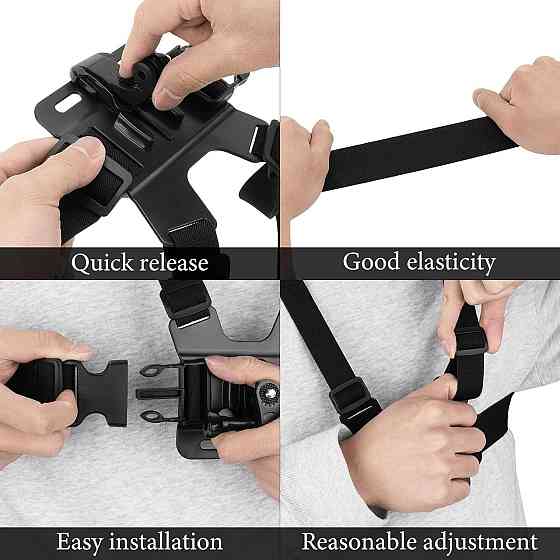 Quick release

Good elasticity

Easy installation

Reasonable adjustment