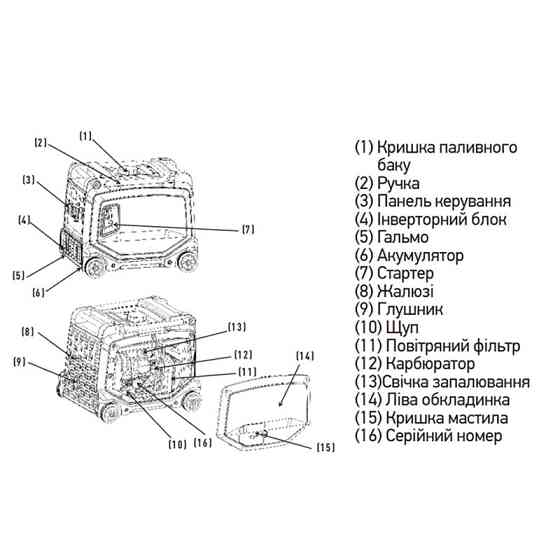 (1)
(2)
(3)
(4)
(5)
(6)
(7)

(8)
(9)
(13)
(12)
(11)
(14)
(10)
(16)
(15)

(1) Кришка паливного баку
(2) Ручка
(3) Панель керування
(4) Інверторний блок
(5) Гальмо
(6) Акумулятор
(7) Стартер
(8) Жалюзі
(9) Глушник
(10) Щуп
(11) Повітряний фільтр
(12) Карбюратор
(13)Свічка запалювання
(14) Ліва обкладинка
(15) Кришка мастила
(16) Серійний номер