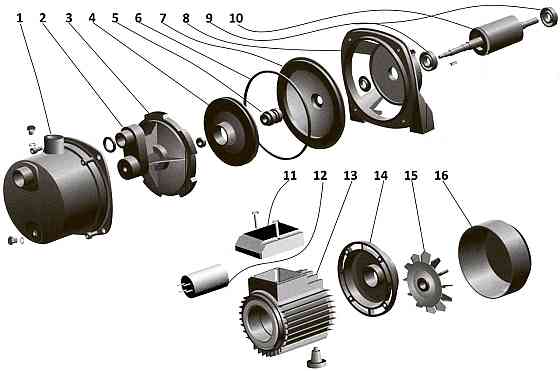 1 2 3 4 5 6 7 8 9 10

11 12 13 14 15 16