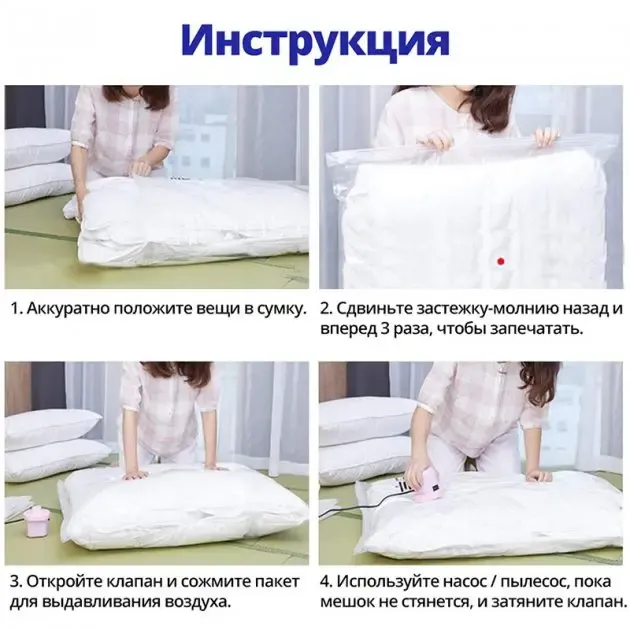 Инструкция

1. Аккуратно положите вещи в сумку.

2. Сдвиньте застежку-молнию назад и вперед 3 раза, чтобы запечатать.

3. Откройте клапан и сожмите пакет для выдавливания воздуха.

4. Используйте насос / пылесос, пока мешок не стянется, и затяните клапан.