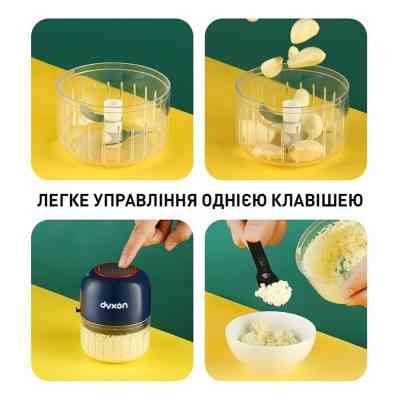 ЛЕГКЕ УПРАВЛІННЯ ОДНІЄЮ КЛАВІШЕЮ

dyxon